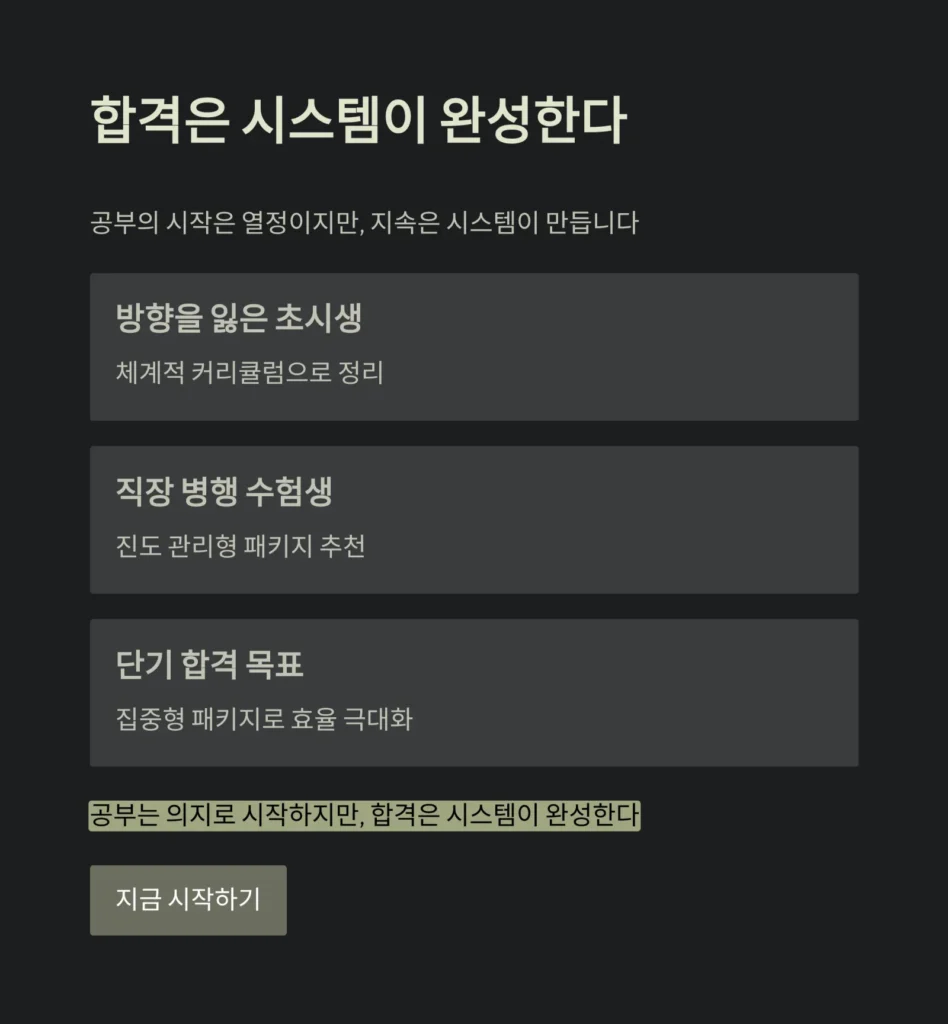 합격은 시스템이 완성한다

공부의 시작은 열정이지만, 지속은 시스템이 만듭니다

방향을 잃은 초시생

체계적 커리큘럼으로 정리

직장 병행 수험생

진도 관리형 패키지 추천

단기 합격 목표

집중형 패키지로 효율 극대화

공부는 의지로 시작하지만, 합격은 시스템이 완성한다

지금 시작하기